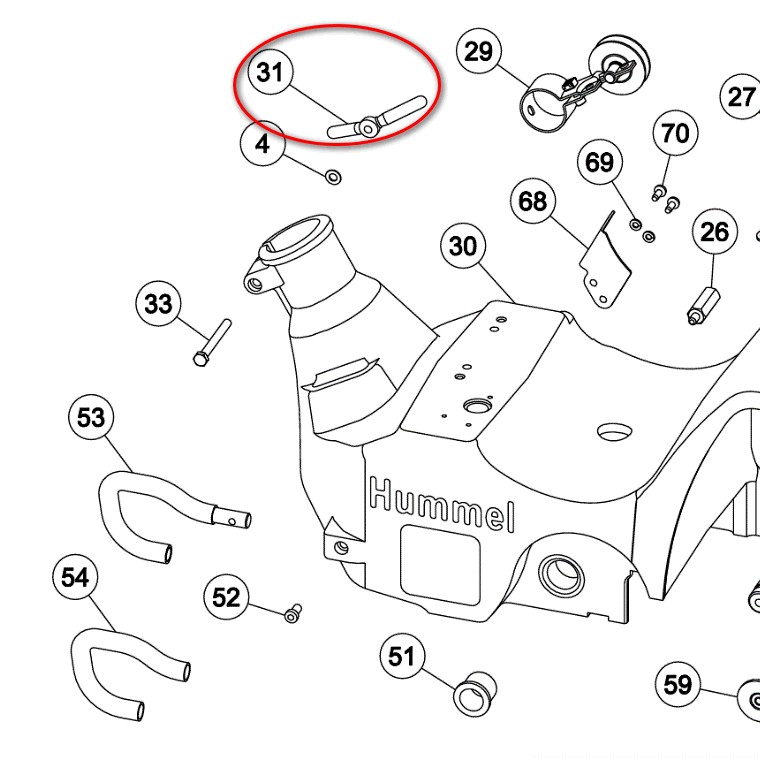 31
29
27
4
70
69
68
26
30
33
53
Hummel
54
52
51
59