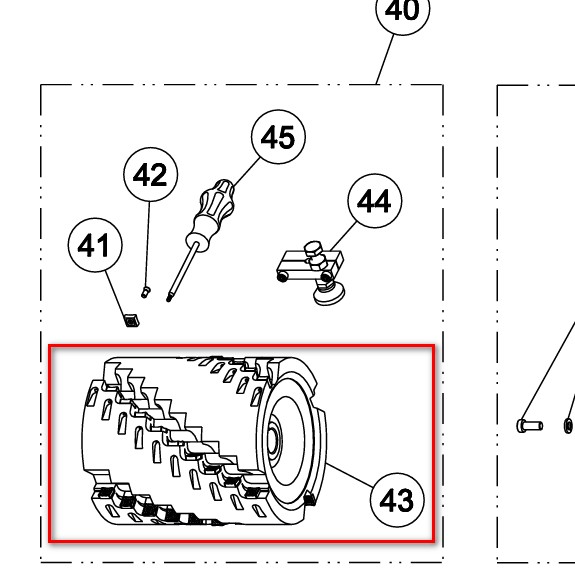 40

45

42

44

41

43