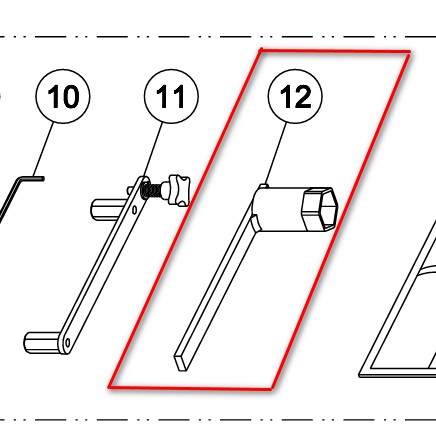 10

11

12