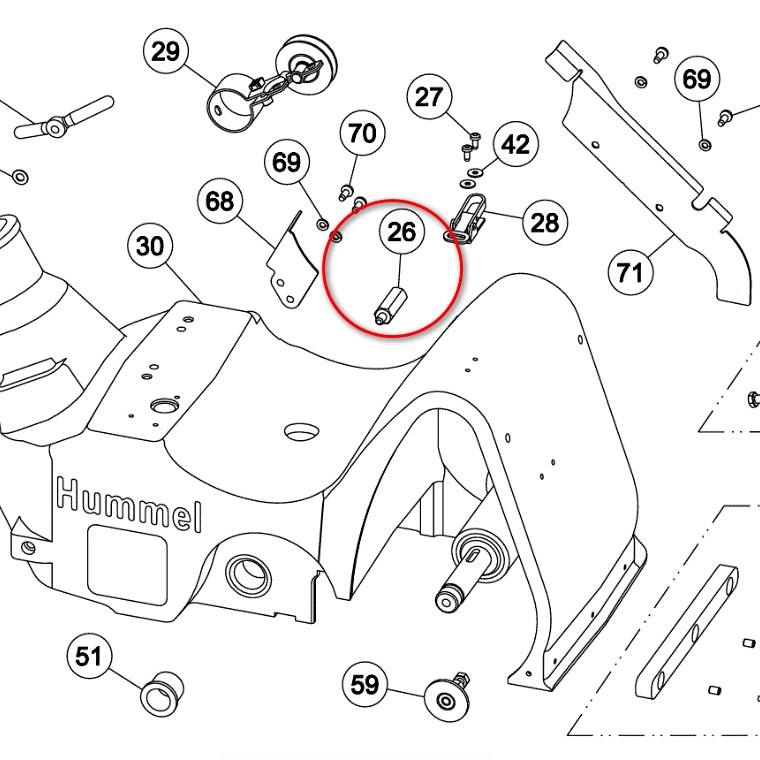 29
27
69
70
42
69
68
26
28
30
71
Hummel
51
59