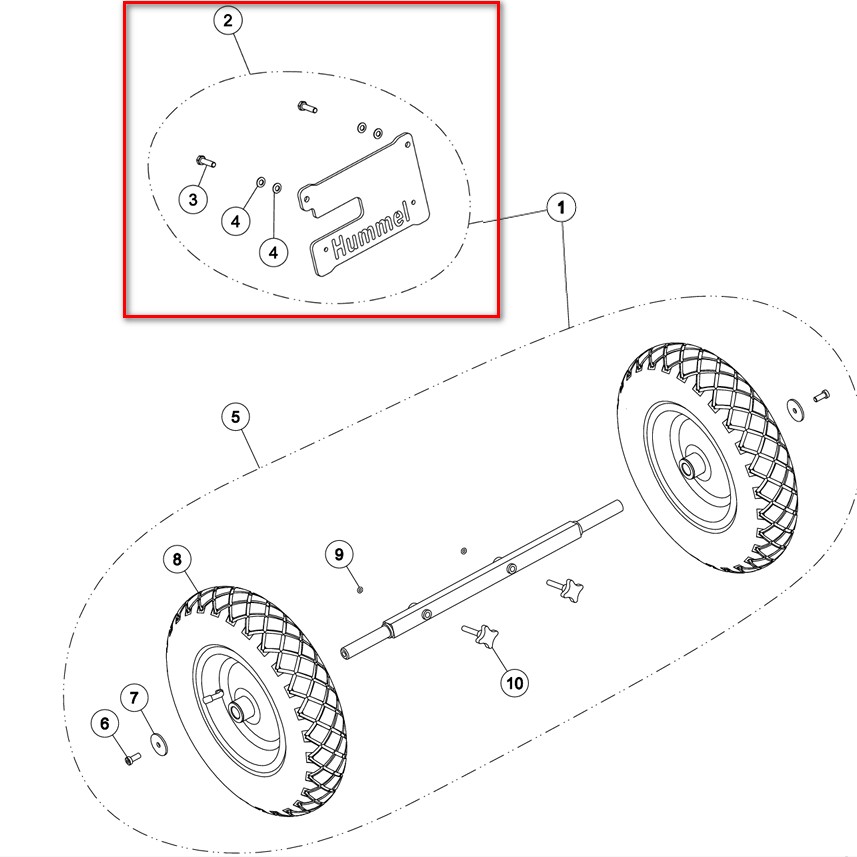 2
3
4
4
Hummel
1
5
8
9
10
7
6