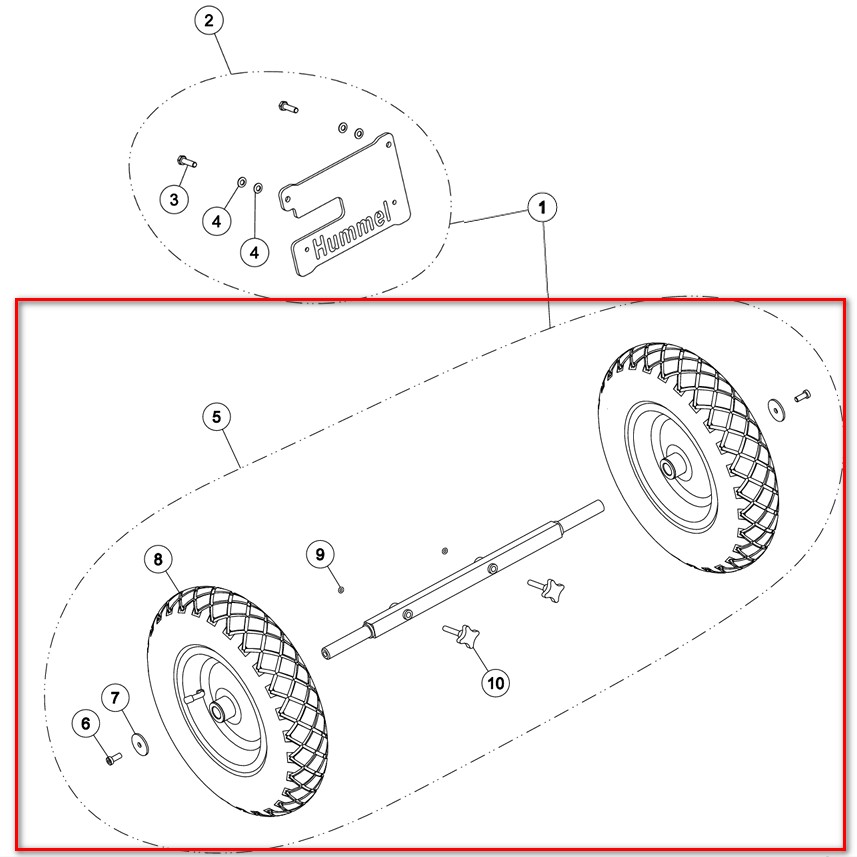 2
3
4
4
Hummel
1
5
8
9
10
7
6