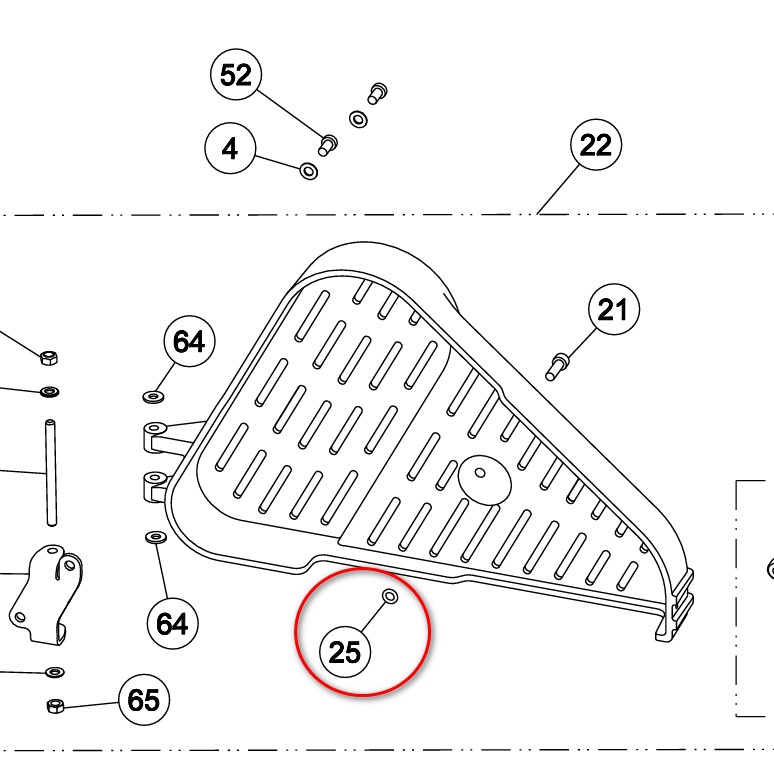 52
4
22
21
64
64
25
65