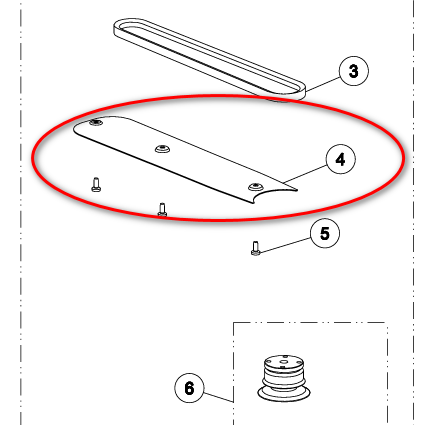 3

4

5

6