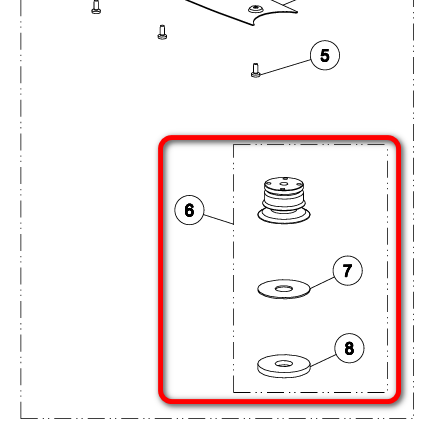 5
6
7
8