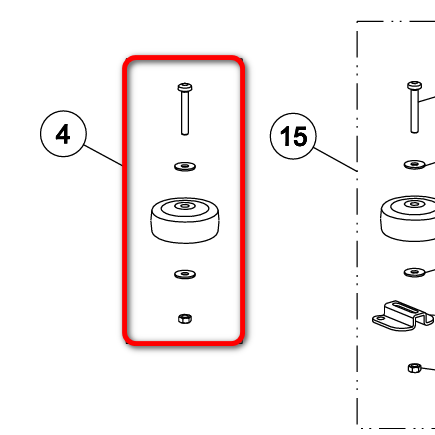 4

15