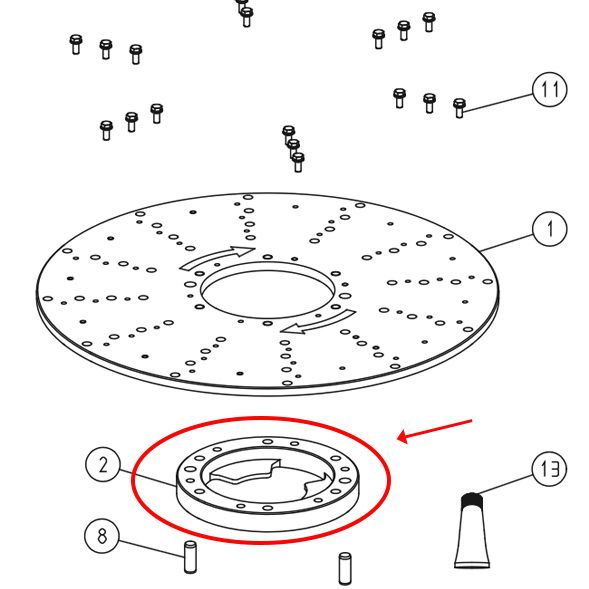 11

1

2

13

8