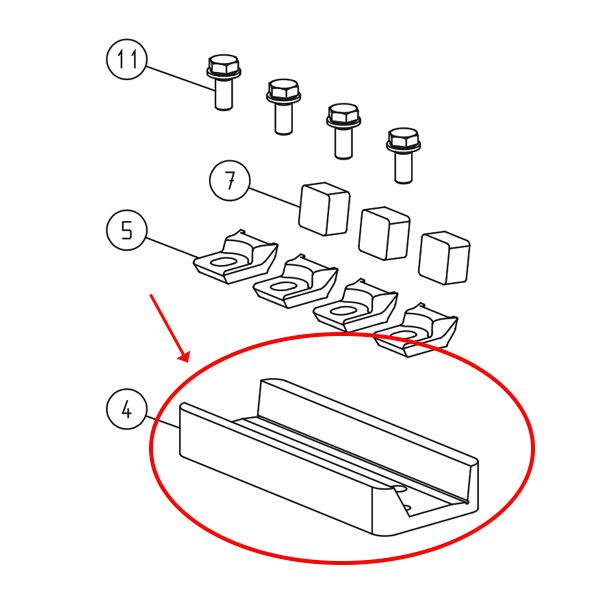 11
7
5
4