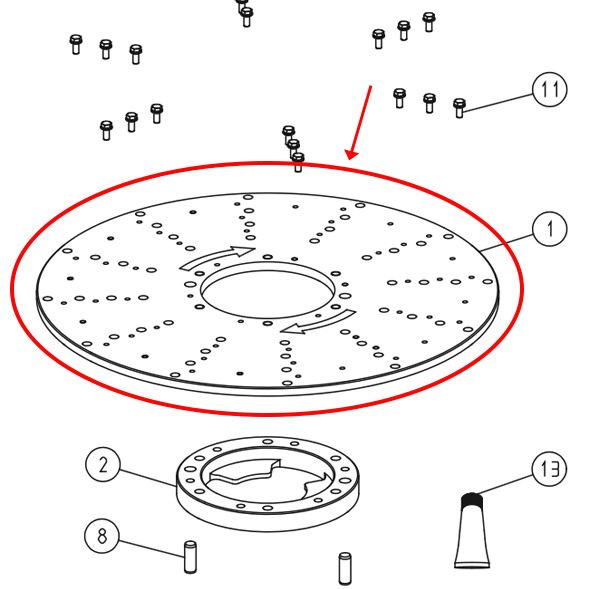 11

1

2

13

8