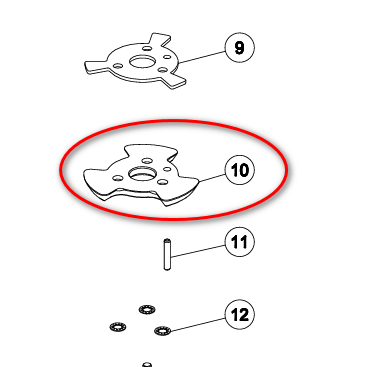 9

10

11

12