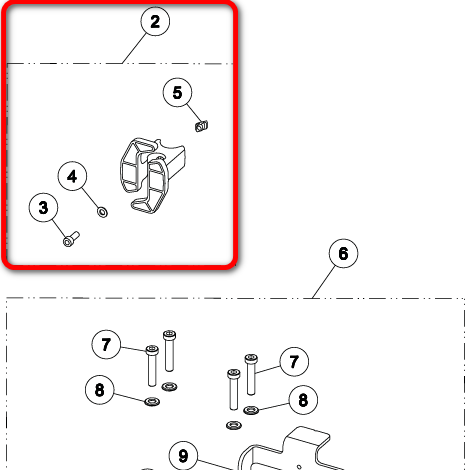 2
5
4
3
6
7
7
8
8
9