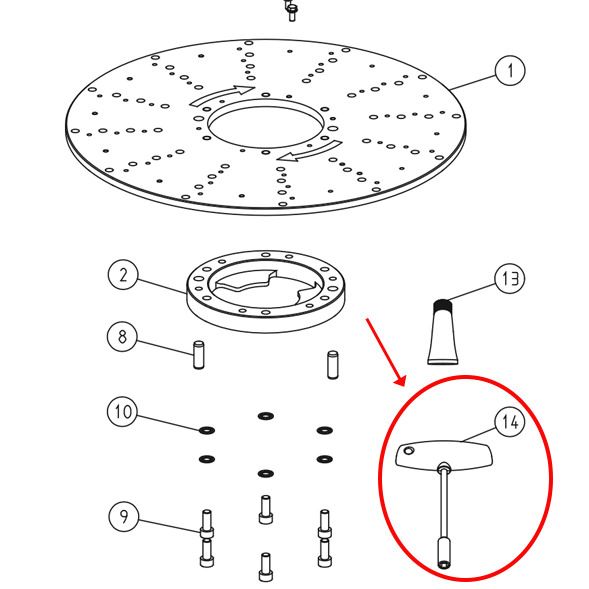 1

2

13

8

10

14

9