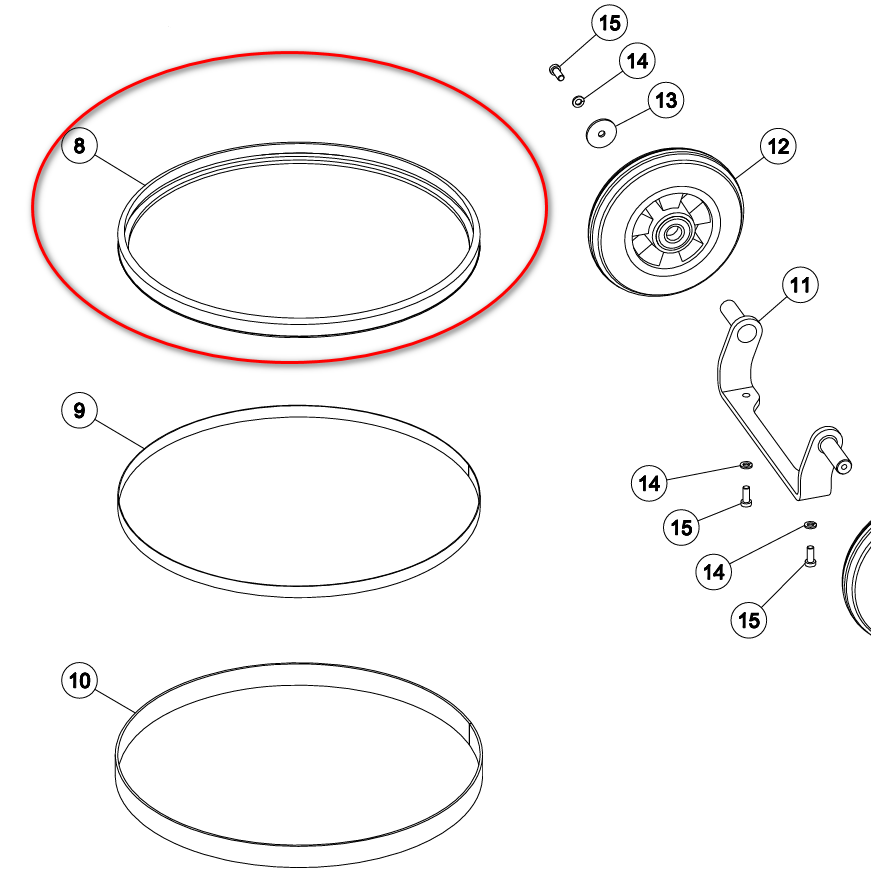 15
14
13
8
12
11
9
14
15
14
15
10