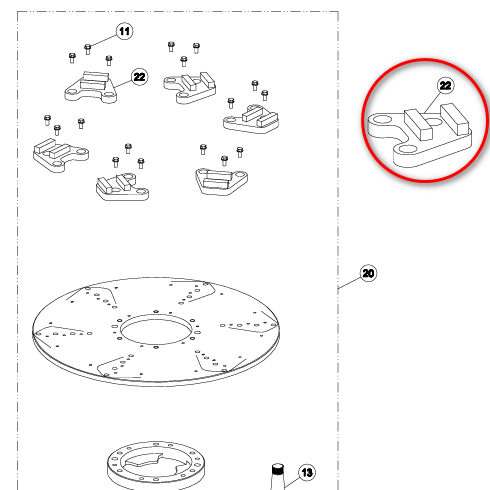 11
22
22
20
13