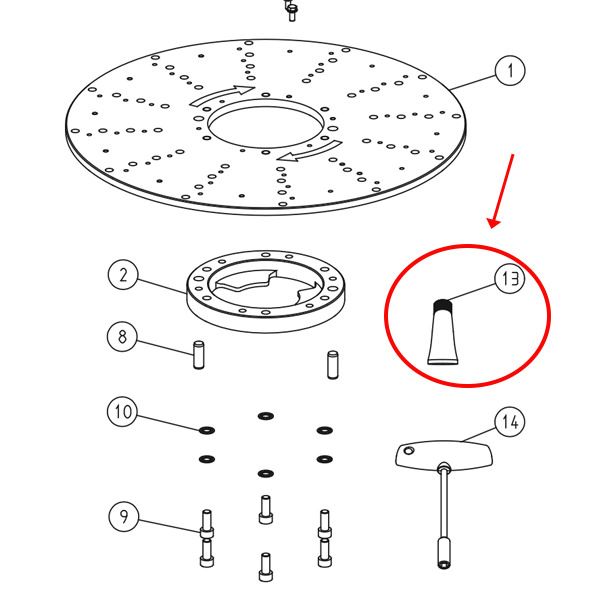 1

2

13

8

10

14

9