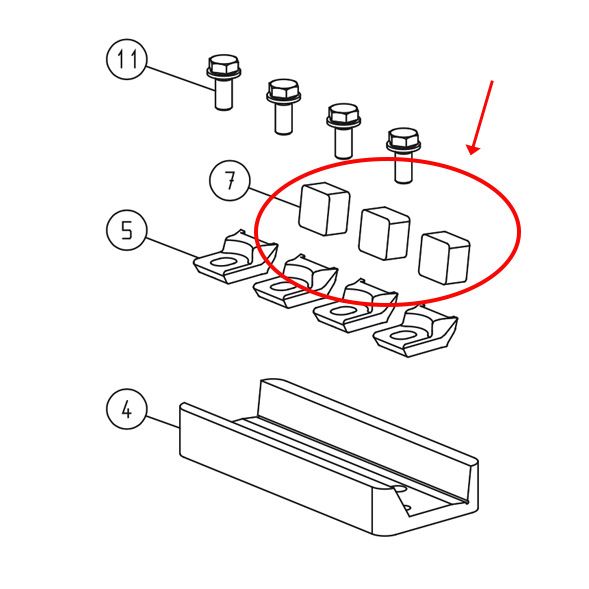 11

7

5

4