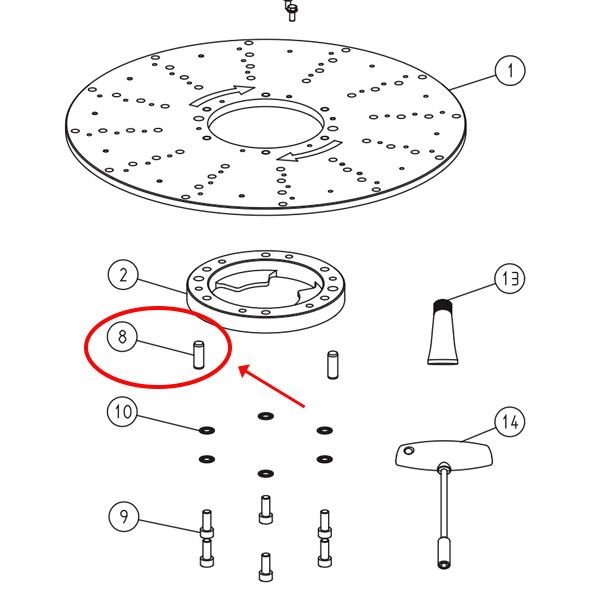 1

2

13

8

10

14

9