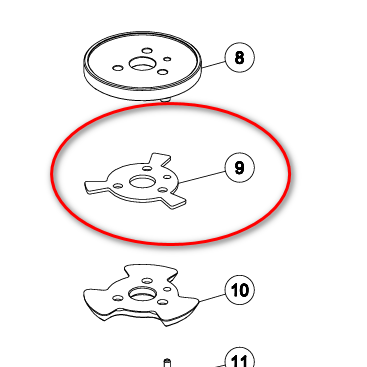 8

9

10

11