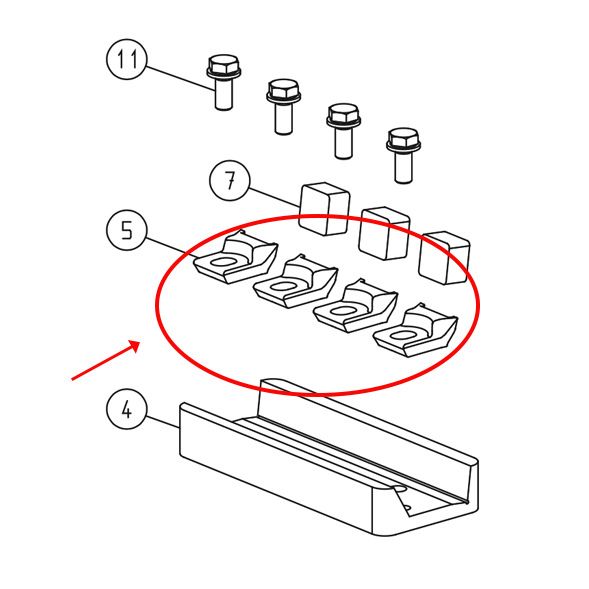 11

7

5

4