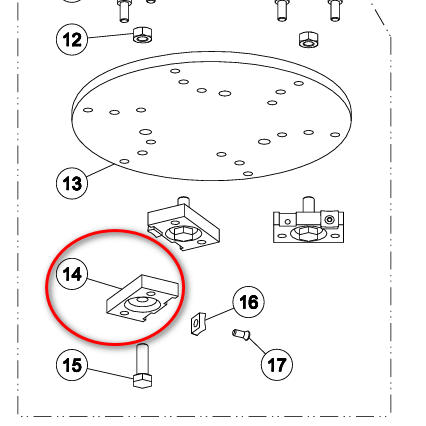 12

13

14

16

15

17