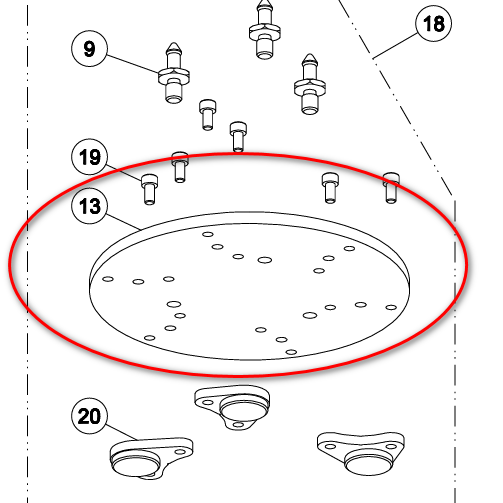 18
9
19
13
20