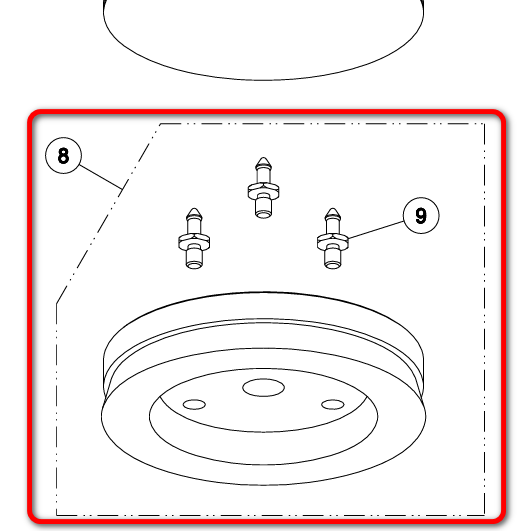 8
9