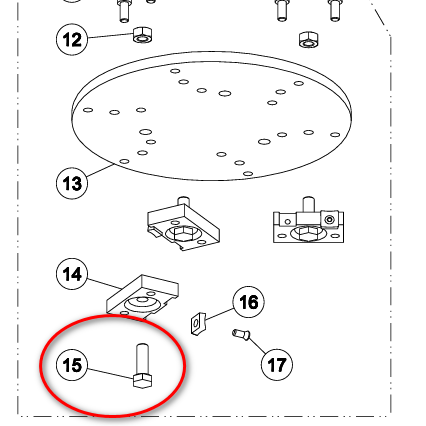 12

13

14

16

15

17