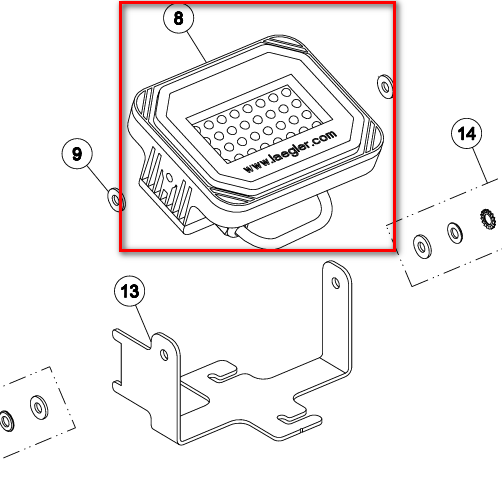 8

www.laegler.com

9

14

13