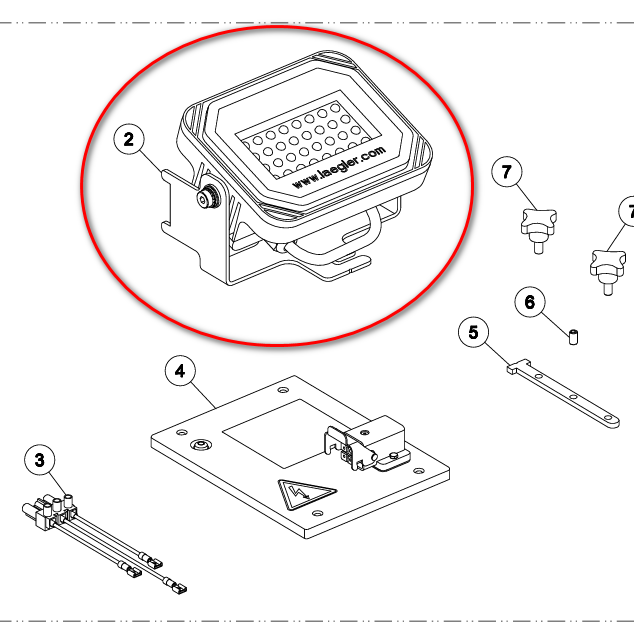 2

www.laegler.com

7

7

6

5

4

3