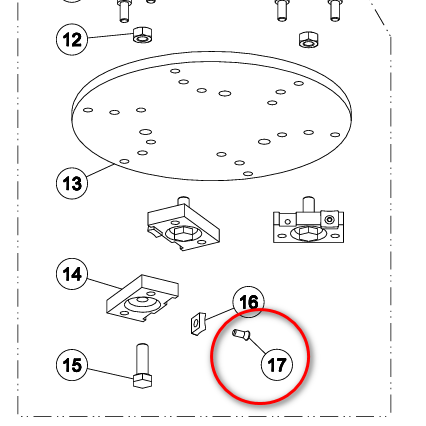 12

13

14

16

15

17