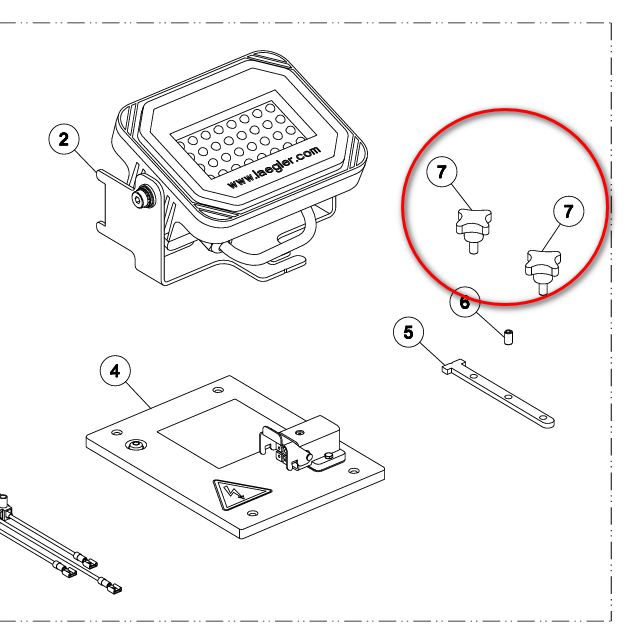 2

www.laegler.com

7

7

6

5

4